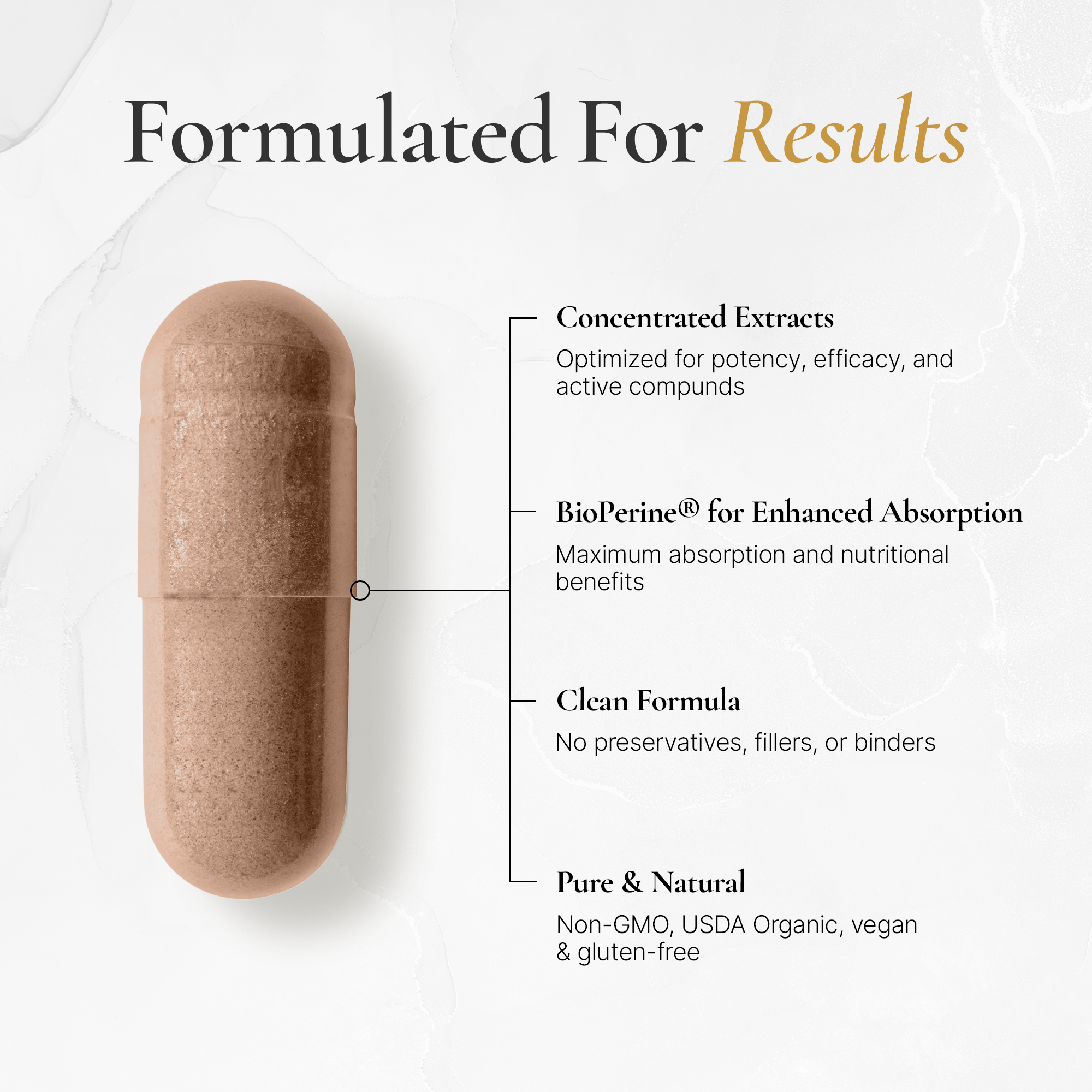 Formulated For Results

Concentrated Extracts

Optimized for potency, efficacy, and active compunds

BioPerine® for Enhanced Absorption

Maximum absorption and nutritional benefits

Clean Formula

No preservatives, fillers, or binders

Pure & Natural

Non-GMO, USDA Organic, vegan & gluten-free