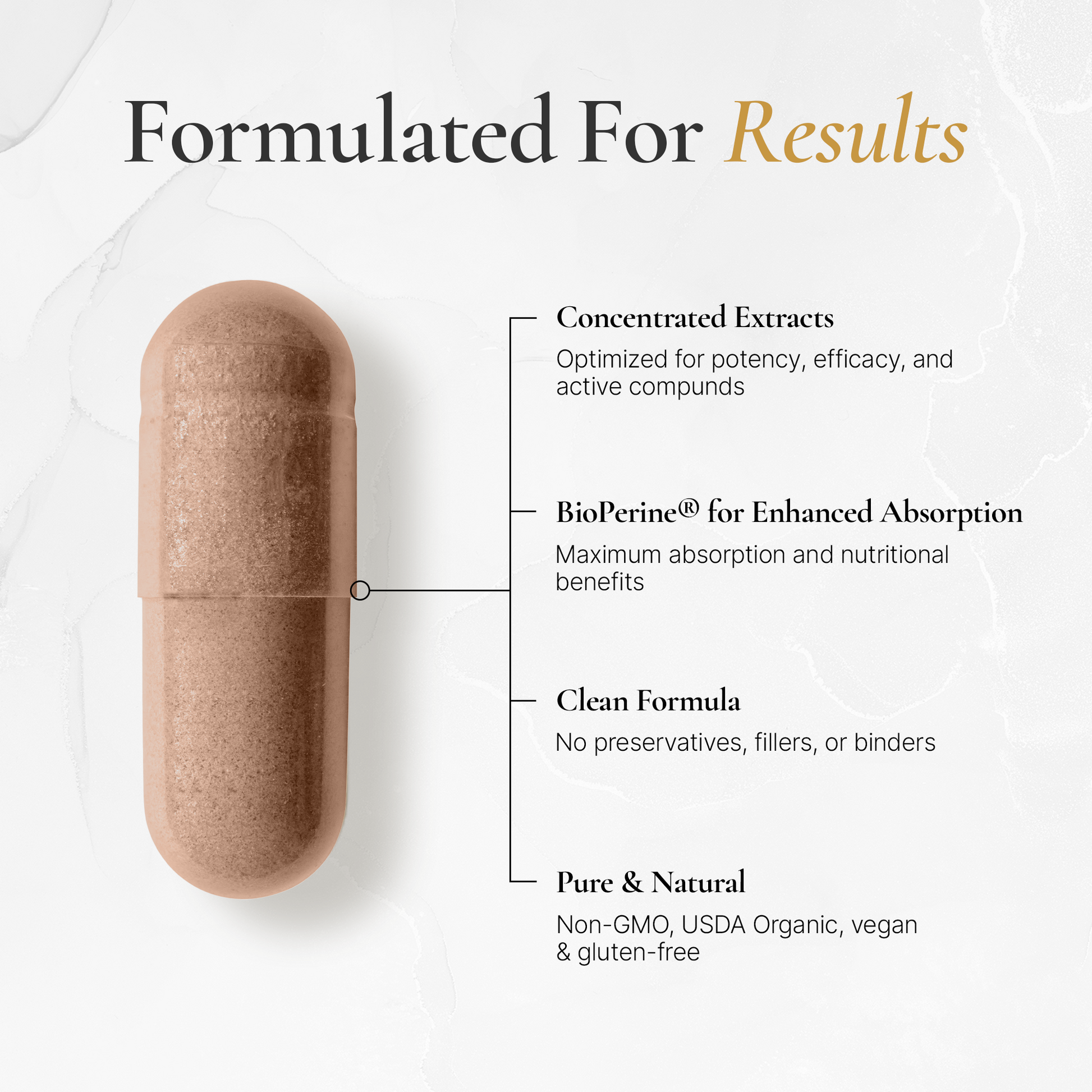 Formulated For Results

Concentrated Extracts

Optimized for potency, efficacy, and active compunds

BioPerine® for Enhanced Absorption

Maximum absorption and nutritional benefits

Clean Formula

No preservatives, fillers, or binders

Pure & Natural

Non-GMO, USDA Organic, vegan & gluten-free